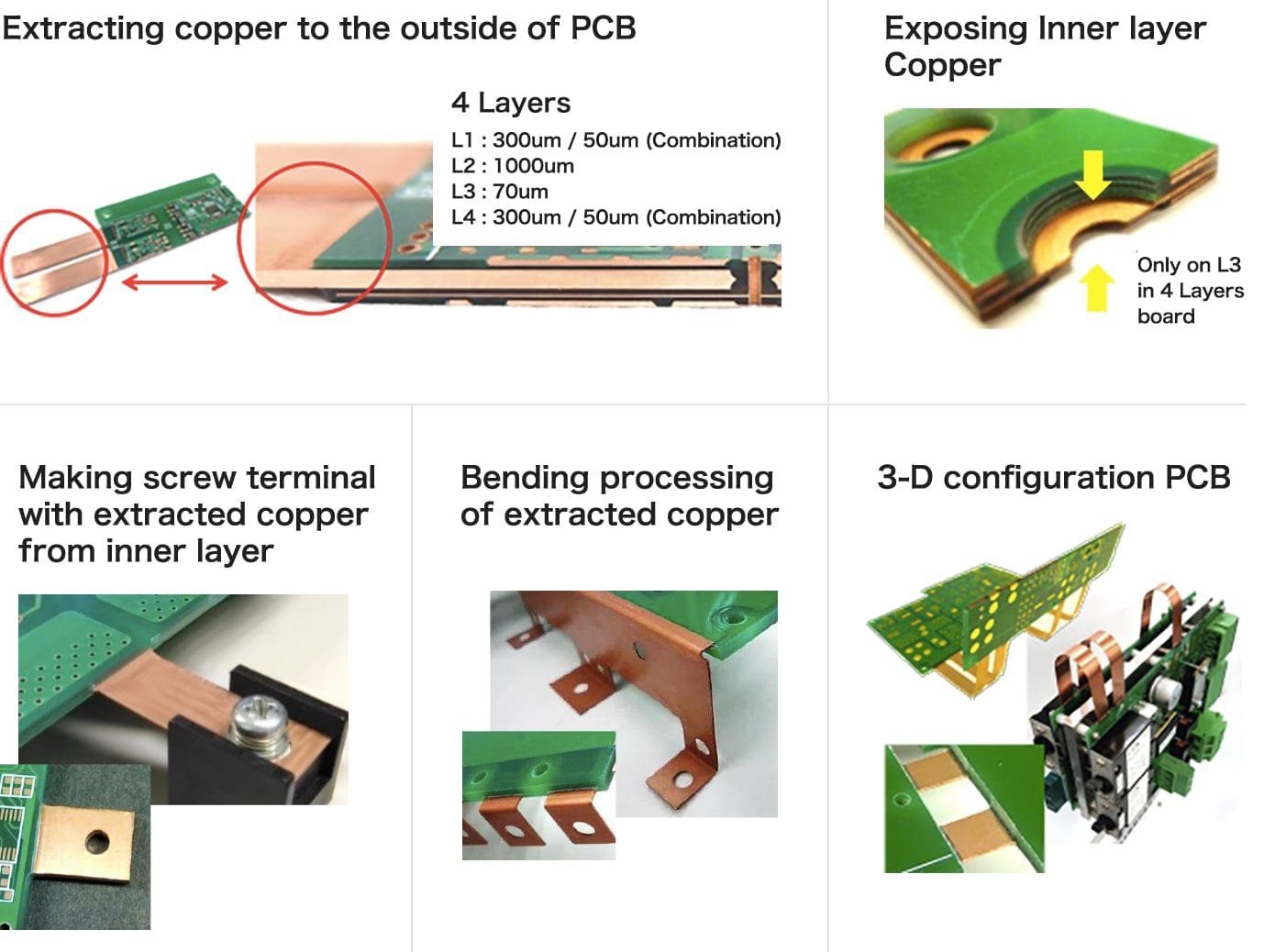 Extracting copper to the outside of PCB

4 Layers
L1 : 300um / 50um (Combination)
L2 : 1000um
L3 : 70um
L4 : 300um / 50um (Combination)

Exposing Inner layer Copper

Only on L3 in 4 Layers board

Making screw terminal with extracted copper from inner layer

Bending processing of extracted copper

3-D configuration PCB