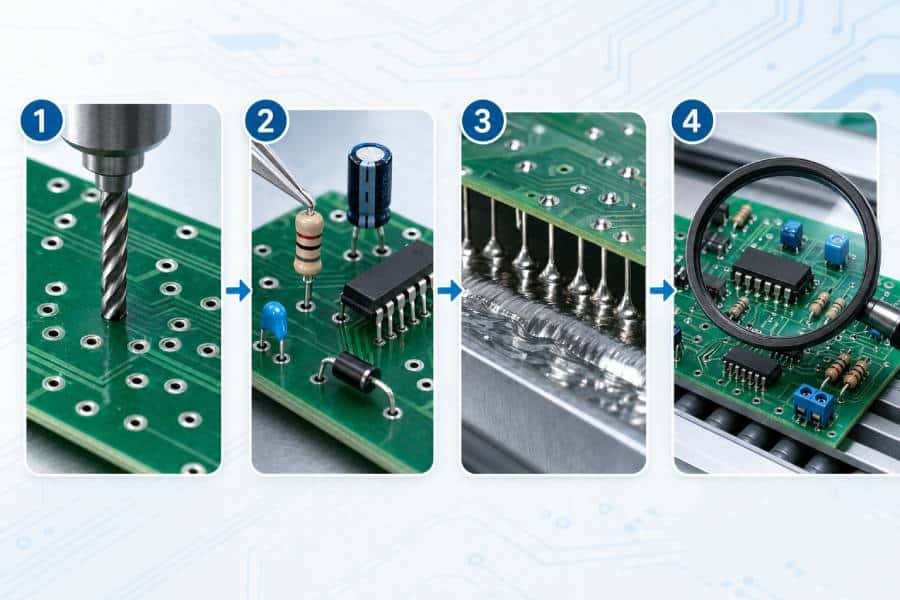 1

2

3

4